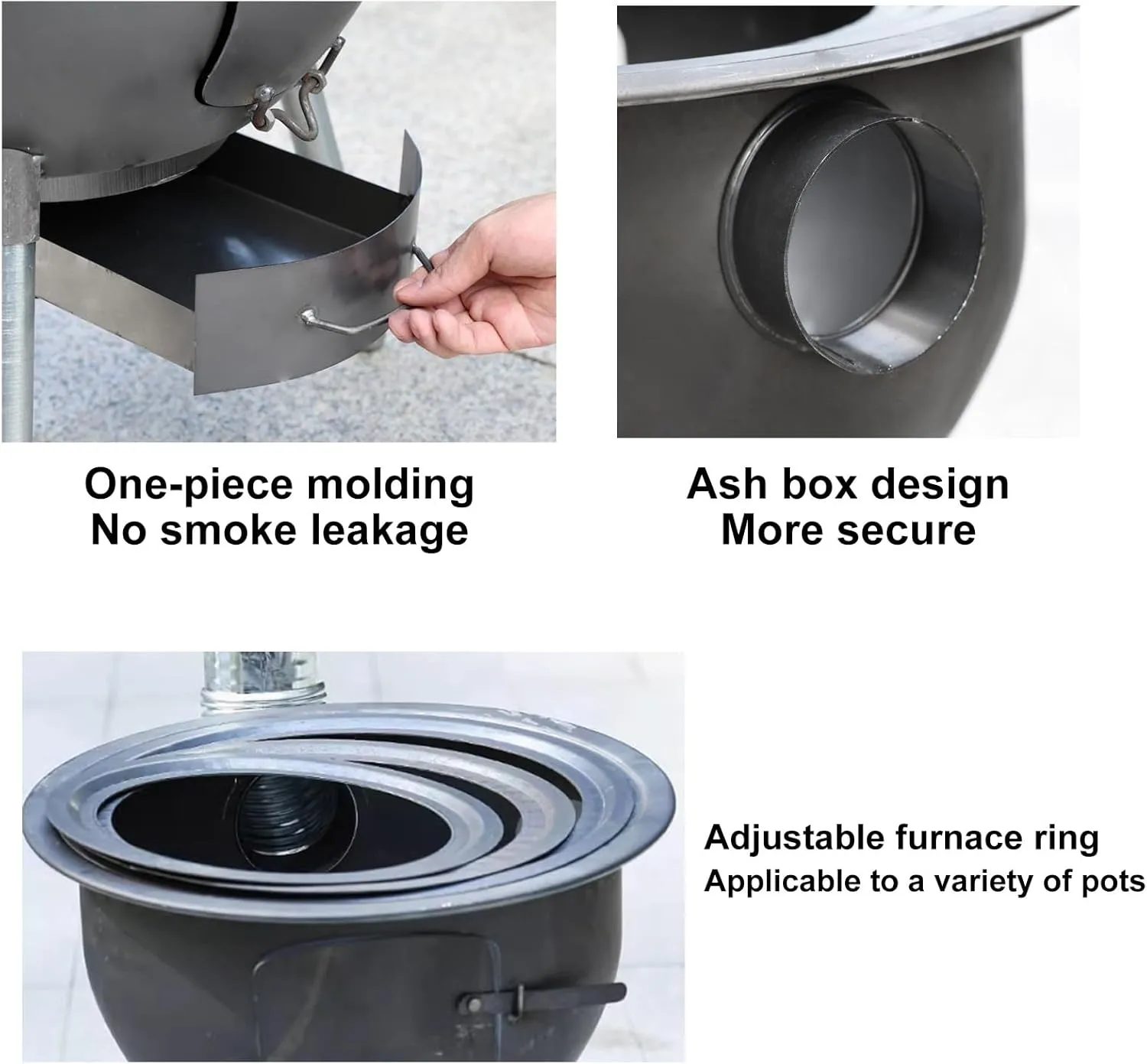 One-piece molding
No smoke leakage

Ash box design
More secure

Adjustable furnace ring
Applicable to a variety of pots