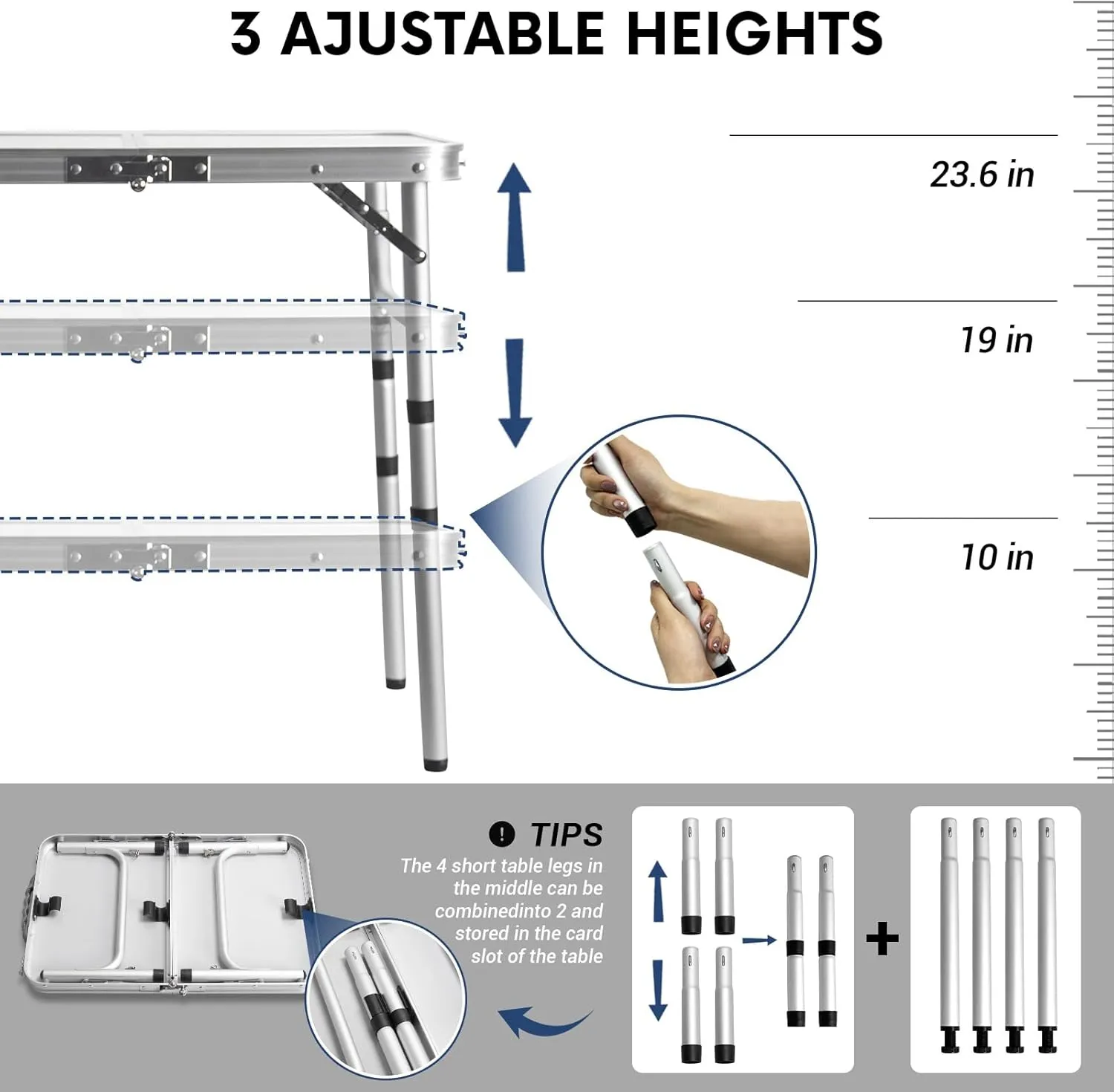 3 AJUSTABLE HEIGHTS

23.6 in

19 in

10 in

TIPS

The 4 short table legs in the middle can be combinedinto 2 and stored in the card slot of the table

+