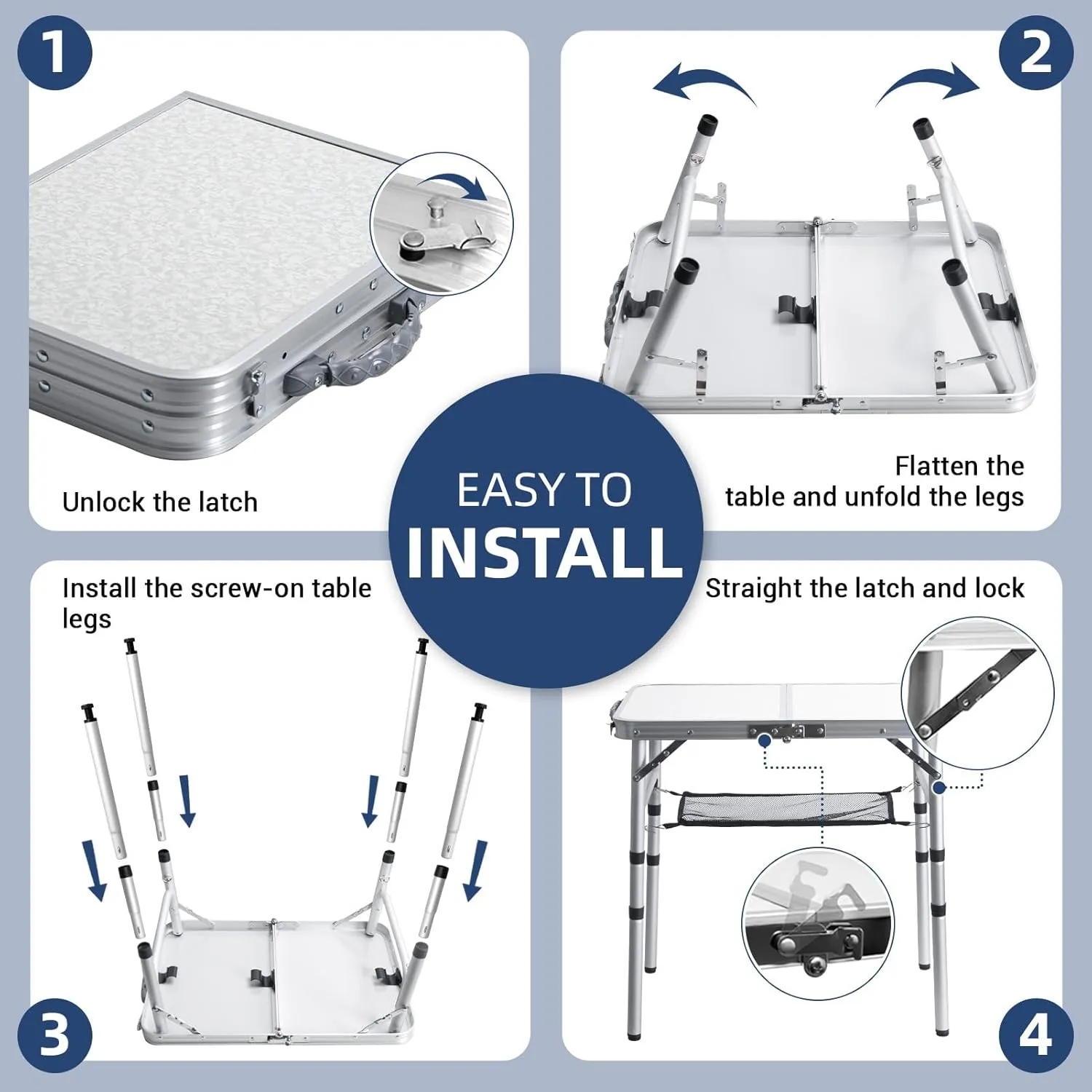 1

Unlock the latch

2

Flatten the table and unfold the legs

EASY TO INSTALL

Install the screw-on table legs

3

Straight the latch and lock

4