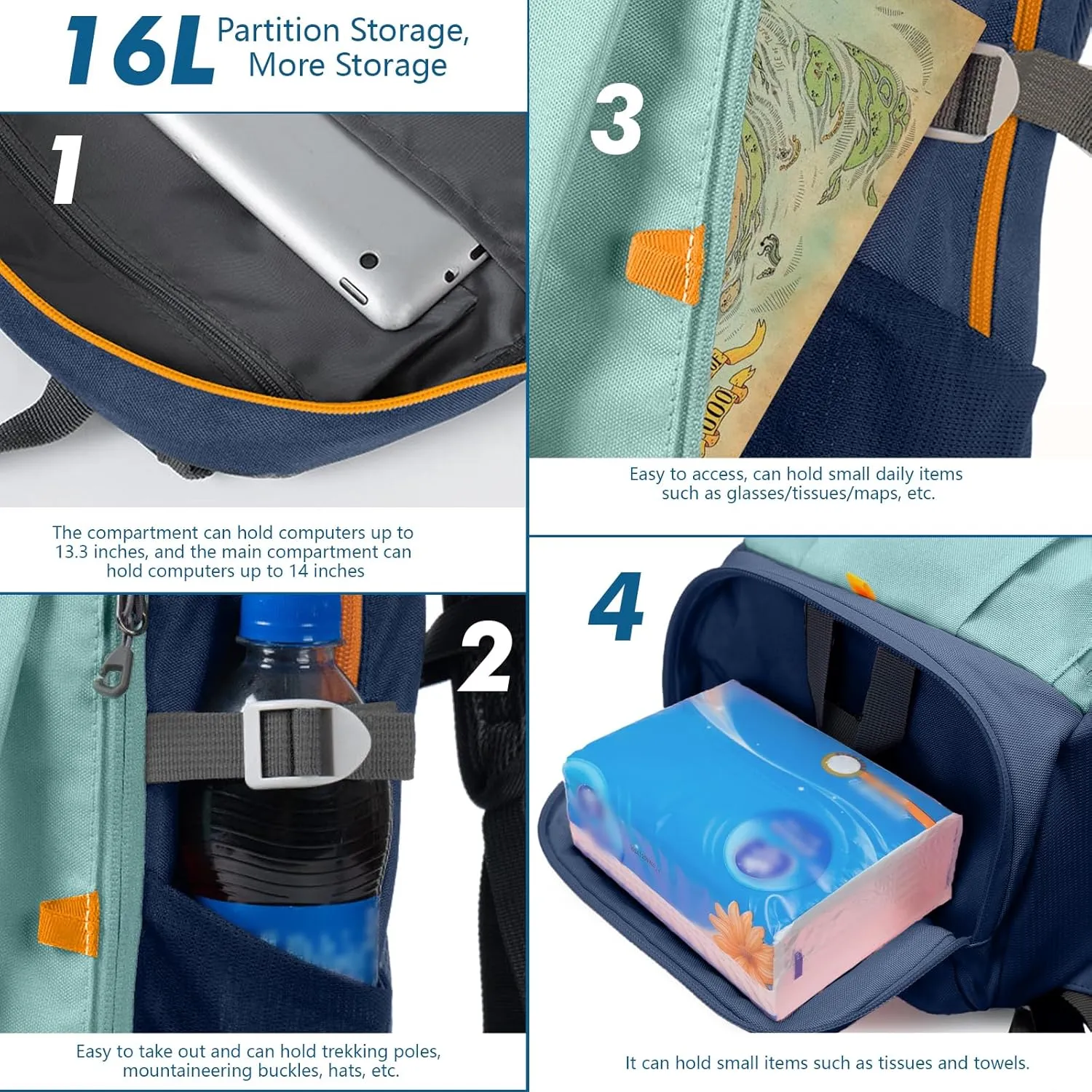 16L Partition Storage, More Storage

1

The compartment can hold computers up to 13.3 inches, and the main compartment can hold computers up to 14 inches

2

Easy to take out and can hold trekking poles, mountaineering buckles, hats, etc.

3

Easy to access, can hold small daily items such as glasses/tissues/maps, etc.

4

It can hold small items such as tissues and towels.