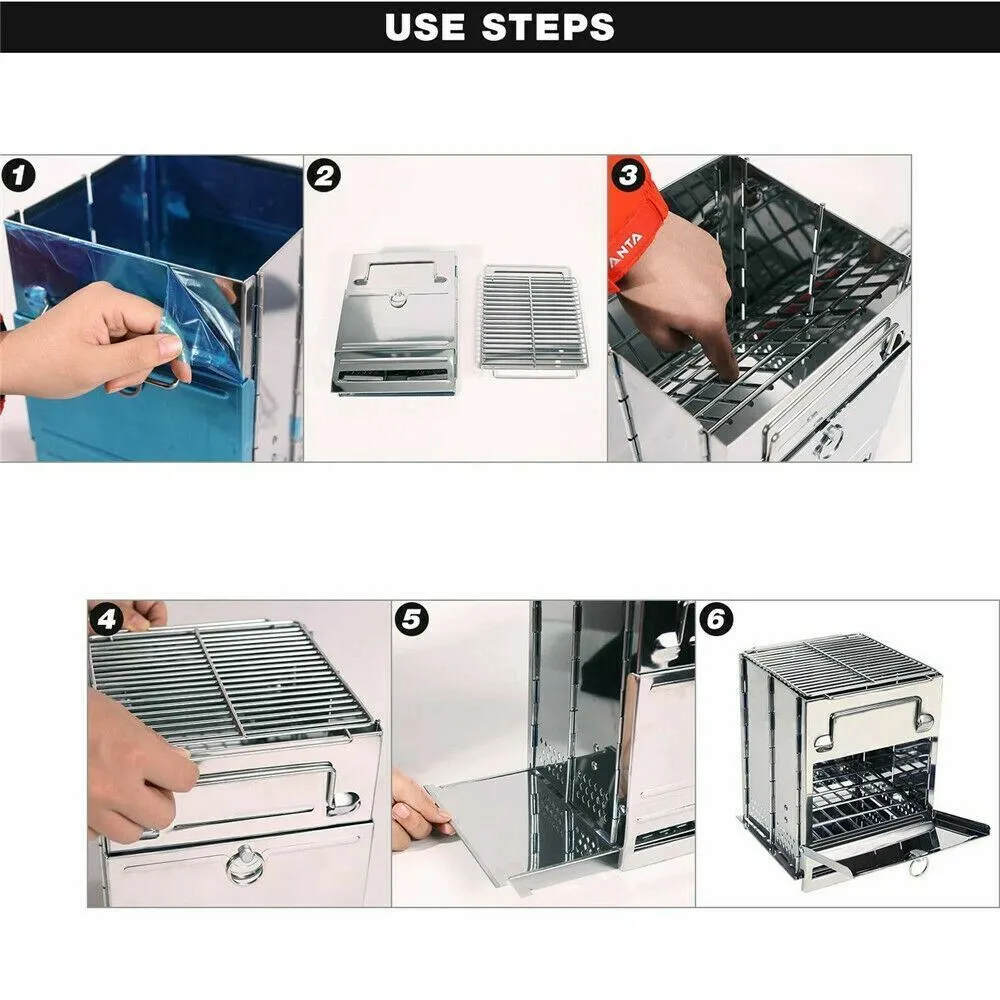 USE STEPS

1

2

3

ANTA

4

5

6