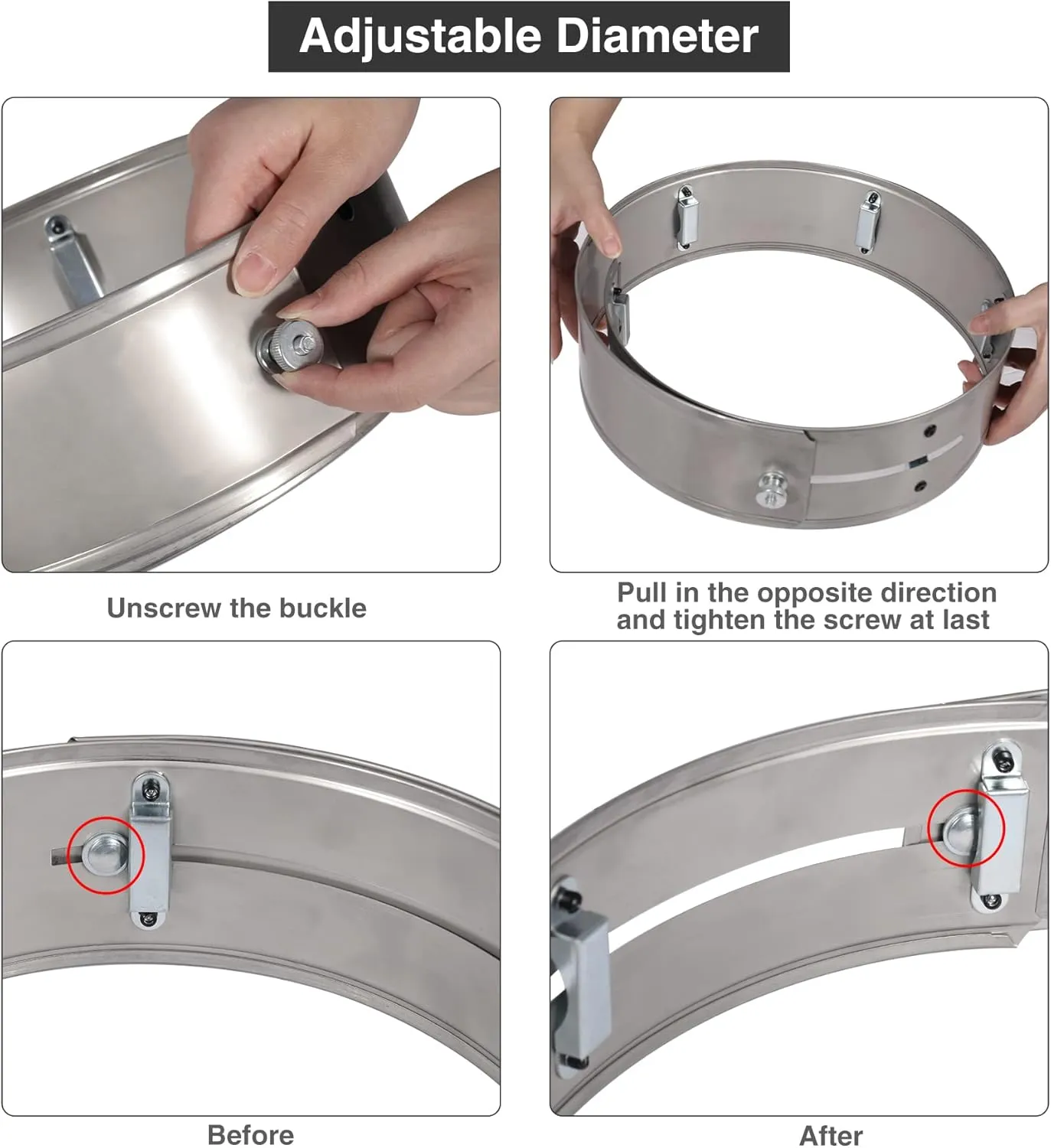 Adjustable Diameter

Unscrew the buckle

Pull in the opposite direction
and tighten the screw at last

Before

After