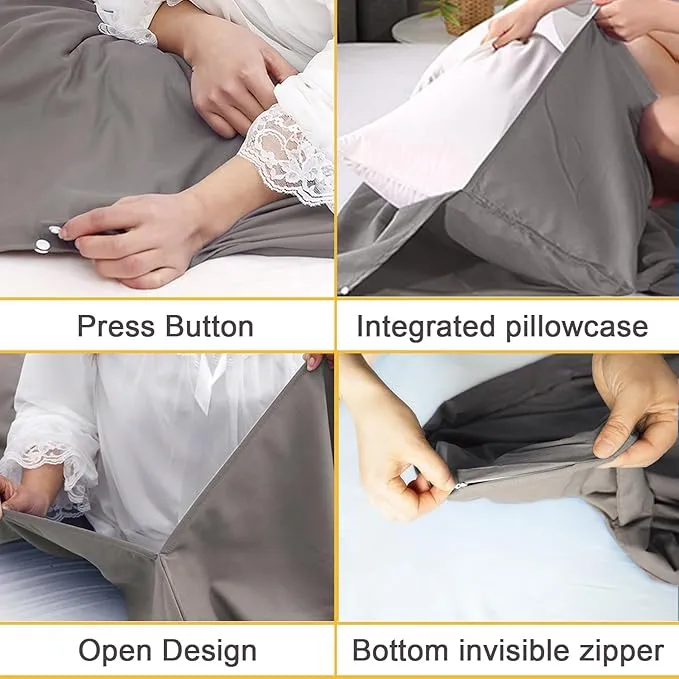 Press Button

Integrated pillowcase

Open Design

Bottom invisible zipper