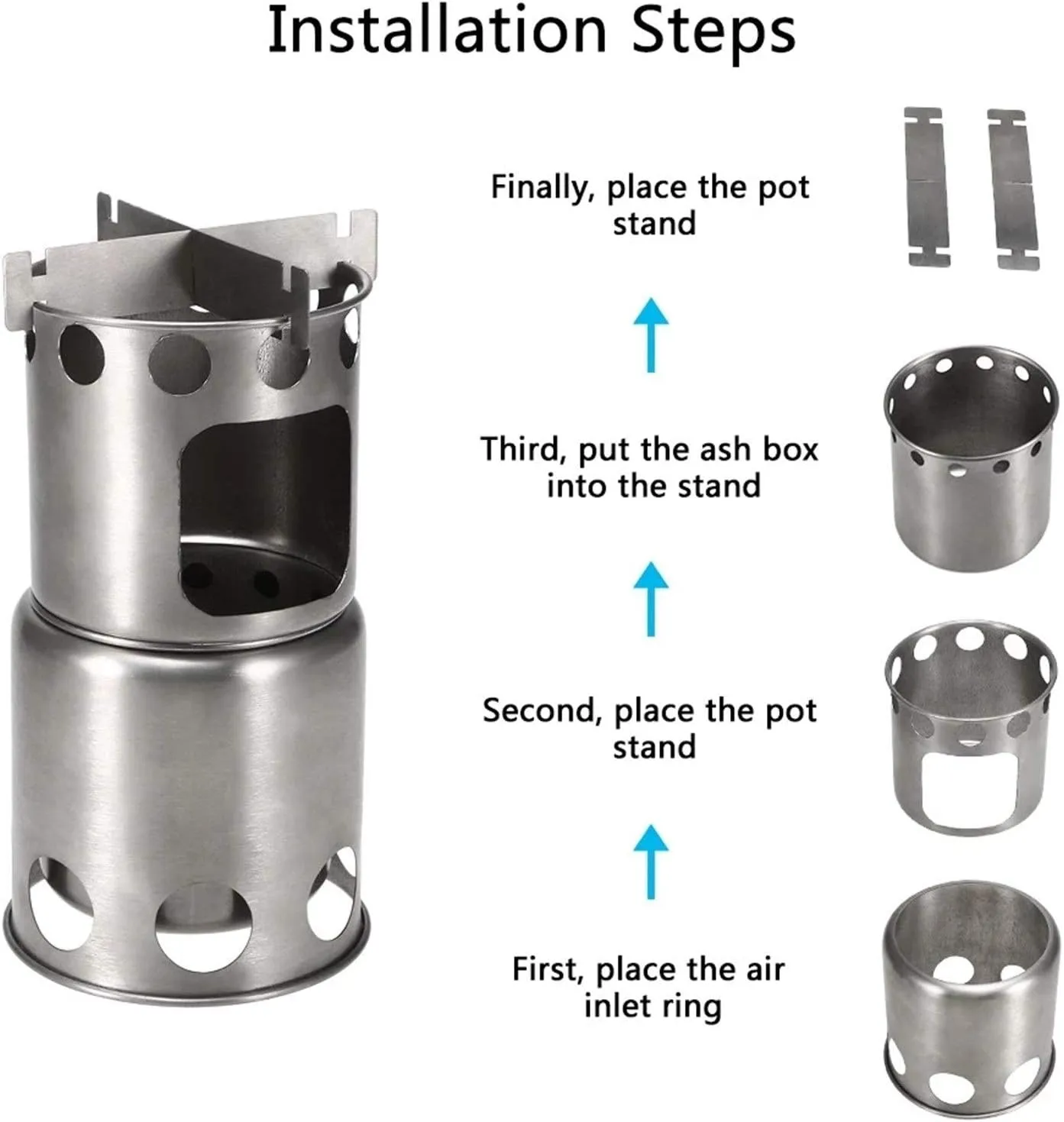 Installation Steps

Finally, place the pot stand

Third, put the ash box into the stand

Second, place the pot stand

First, place the air inlet ring