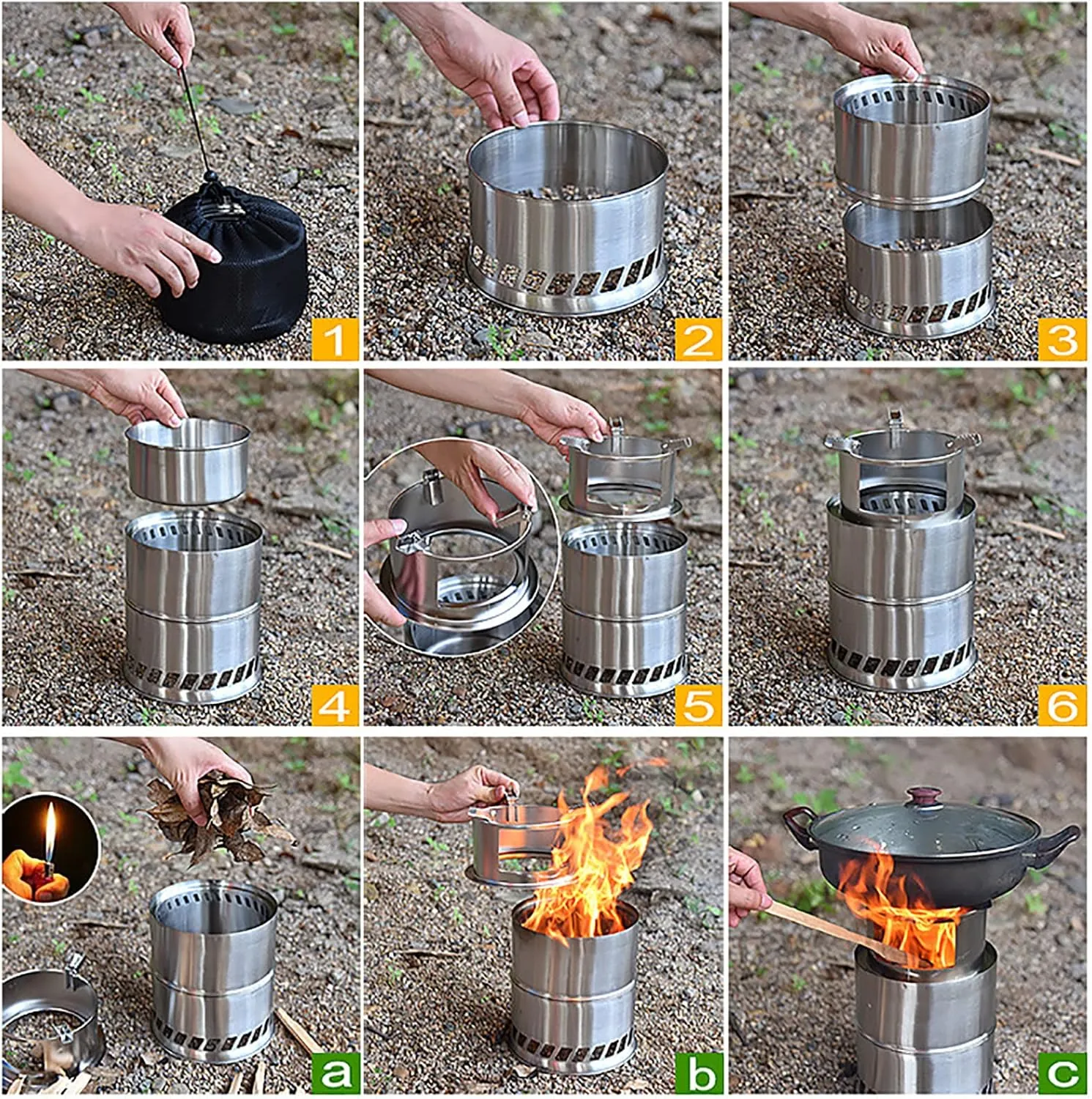 1
2
3
4
5
6
a
b
c