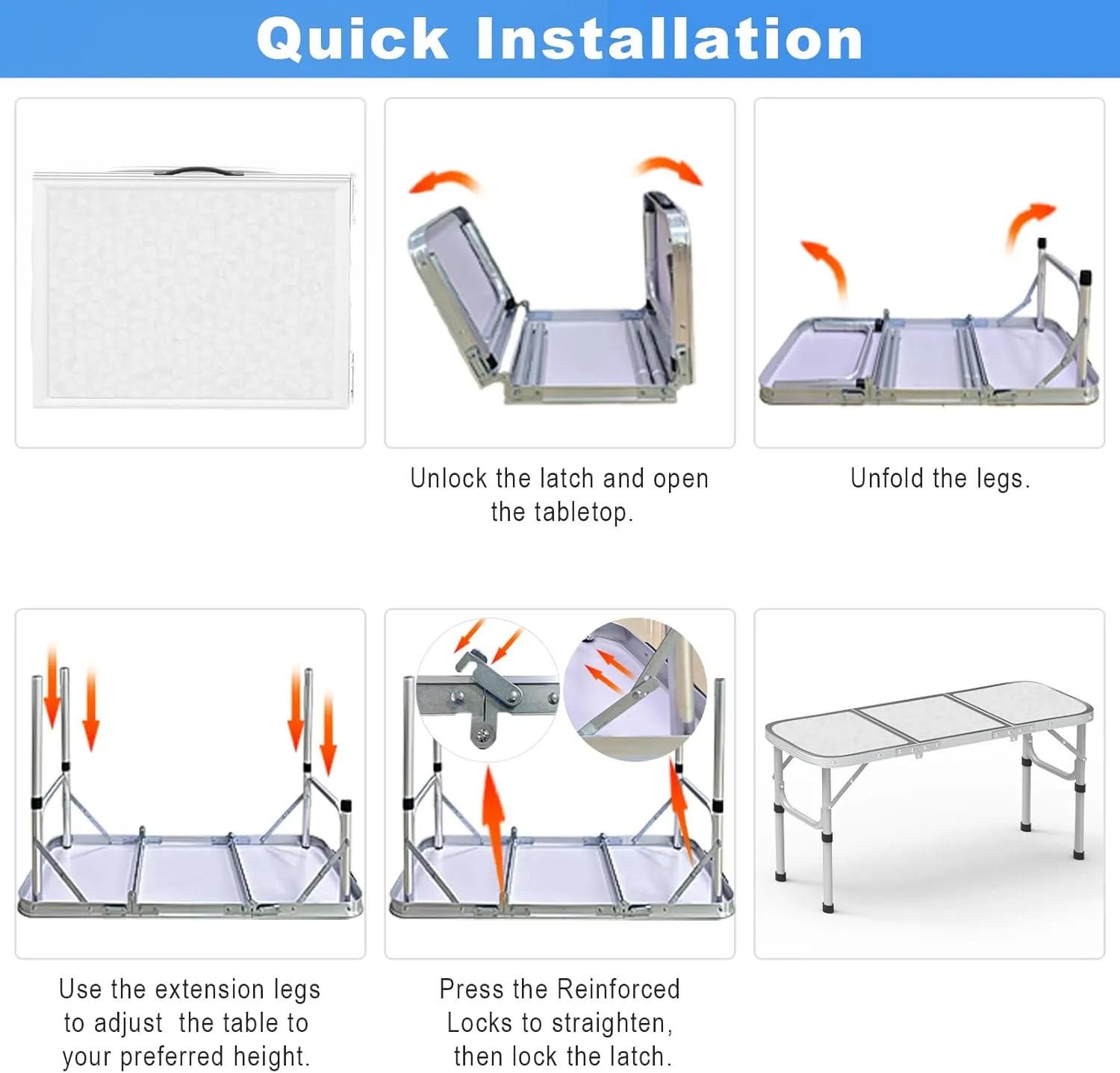 Quick Installation

Unlock the latch and open the tabletop.

Unfold the legs.

Use the extension legs to adjust the table to your preferred height.

Press the Reinforced Locks to straighten, then lock the latch.